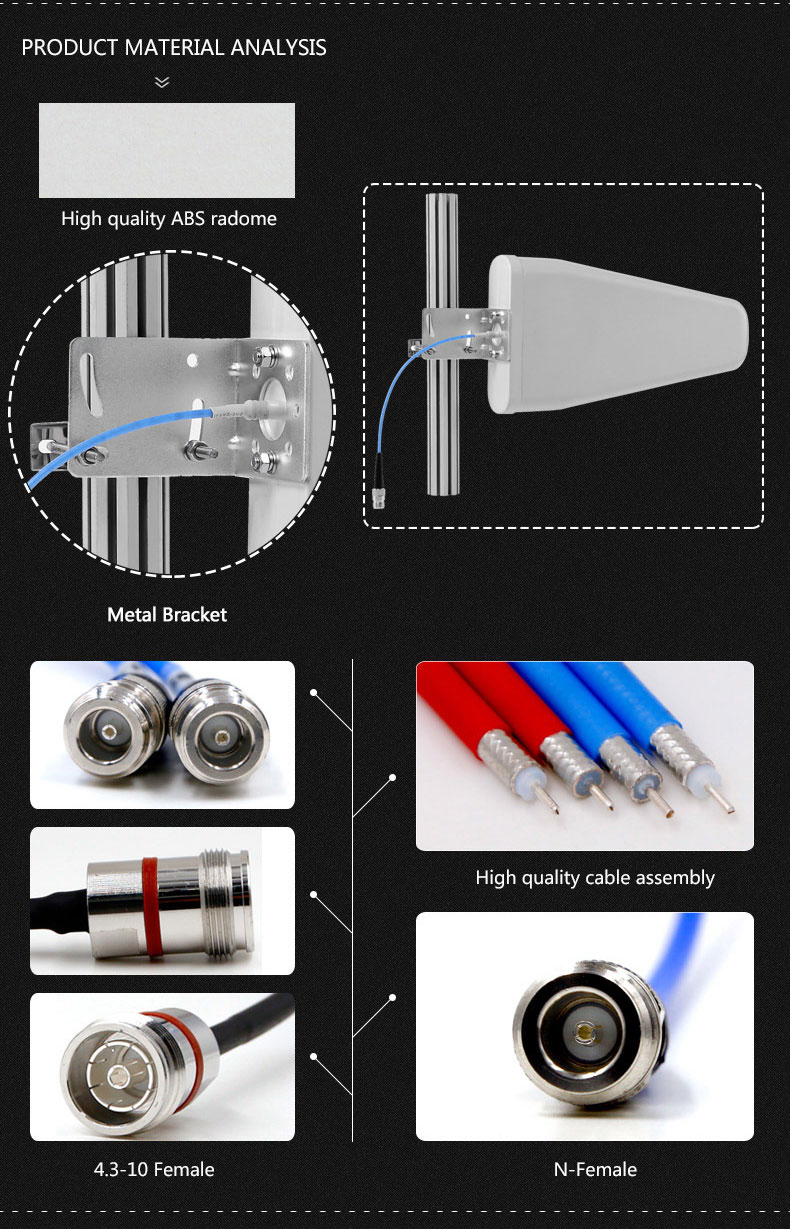 PRODUCT MATERIAL ANALYSIS

High quality ABS radome

Metal Bracket

High quality cable assembly

4.3-10 Female

N-Female