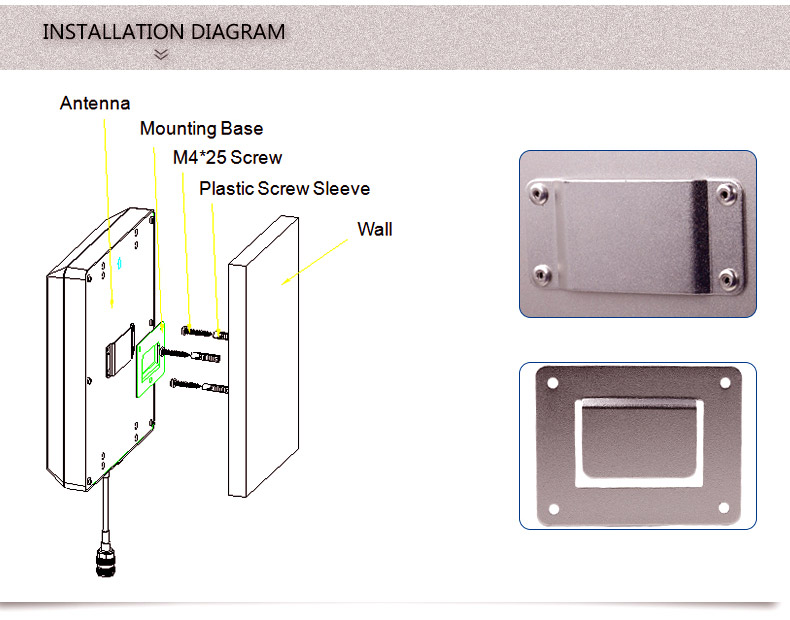 INSTALLATION DIAGRAM

Antenna

Mounting Base

M4*25 Screw

Plastic Screw Sleeve

Wall