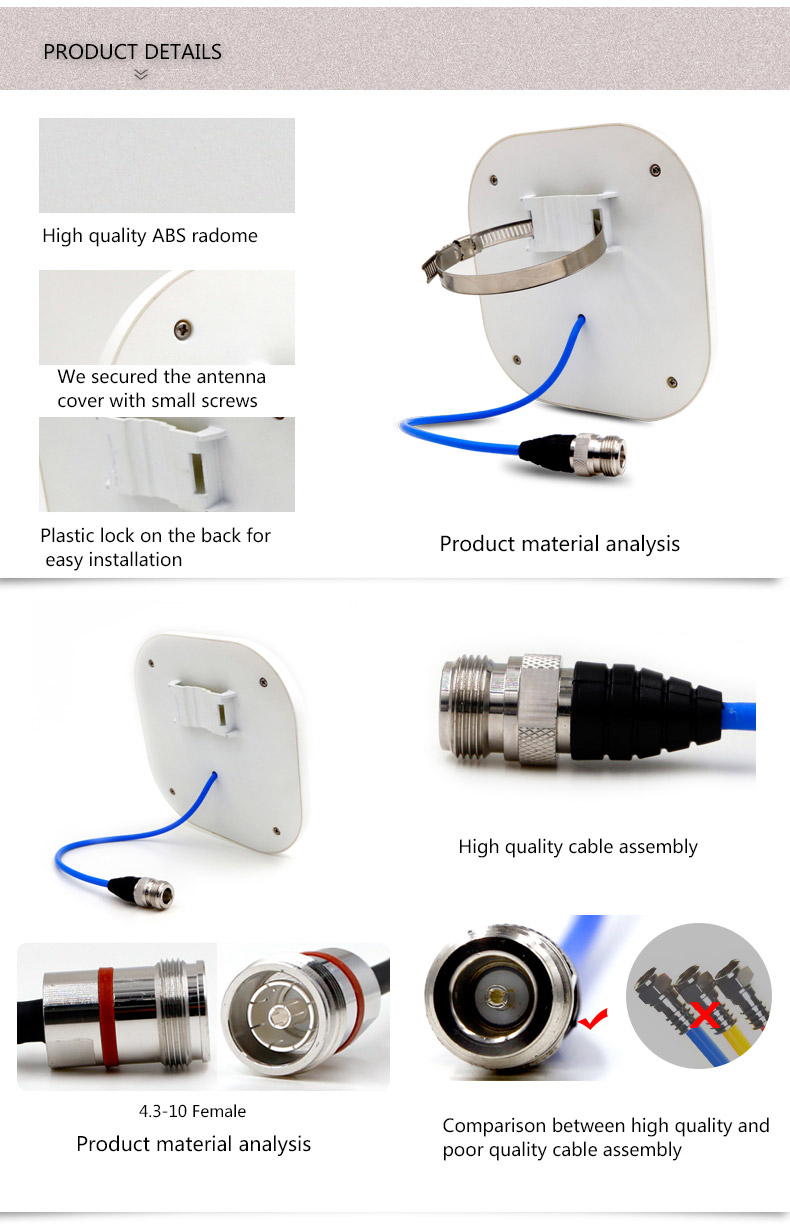 PRODUCT DETAILS

High quality ABS radome

We secured the antenna cover with small screws

Plastic lock on the back for easy installation

Product material analysis

High quality cable assembly

4.3-10 Female

Product material analysis

Comparison between high quality and poor quality cable assembly